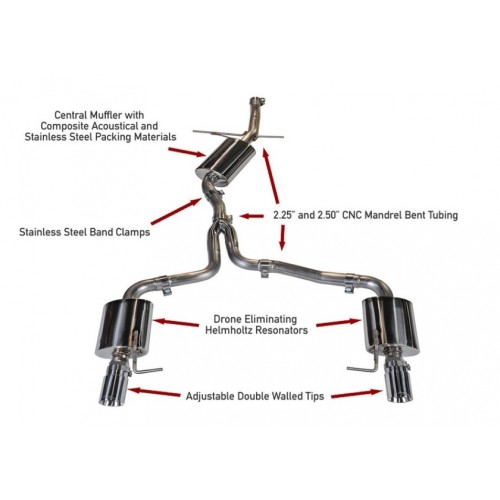 Central Muffler with Composite Acoustical and Stainless Steel Packing Materials

Stainless Steel Band Clamps

2.25" and 2.50" CNC Mandrel Bent Tubing

Drone Eliminating Helmholtz Resonators

Adjustable Double Walled Tips