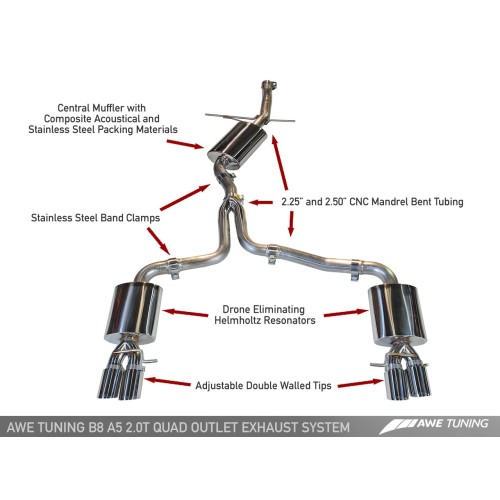 Central Muffler with Composite Acoustical and Stainless Steel Packing Materials

2.25" and 2.50" CNC Mandrel Bent Tubing

Stainless Steel Band Clamps

Drone Eliminating Helmholtz Resonators

Adjustable Double Walled Tips

AWE TUNING B8 A5 2.0T QUAD OUTLET EXHAUST SYSTEM

AWE TUNING