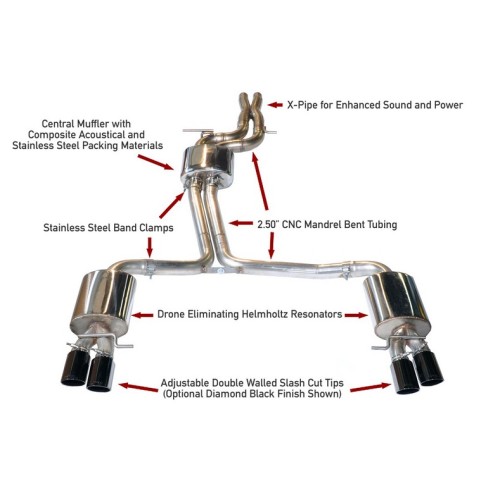 X-Pipe for Enhanced Sound and Power

Central Muffler with
Composite Acoustical and
Stainless Steel Packing Materials

Stainless Steel Band Clamps

2.50" CNC Mandrel Bent Tubing

Drone Eliminating Helmholtz Resonators

Adjustable Double Walled Slash Cut Tips
(Optional Diamond Black Finish Shown)