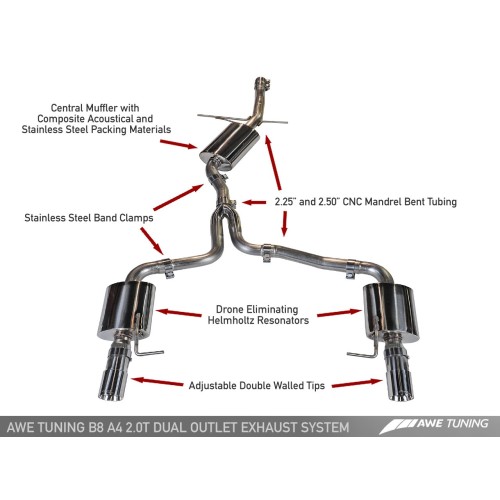 Central Muffler with Composite Acoustical and Stainless Steel Packing Materials

2.25" and 2.50" CNC Mandrel Bent Tubing

Stainless Steel Band Clamps

Drone Eliminating Helmholtz Resonators

Adjustable Double Walled Tips

AWE TUNING B8 A4 2.0T DUAL OUTLET EXHAUST SYSTEM

AWE TUNING