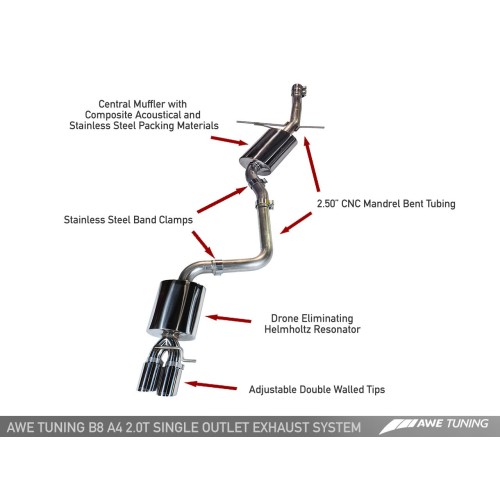 Central Muffler with Composite Acoustical and Stainless Steel Packing Materials

2.50" CNC Mandrel Bent Tubing

Stainless Steel Band Clamps

Drone Eliminating Helmholtz Resonator

Adjustable Double Walled Tips

AWE TUNING B8 A4 2.0T SINGLE OUTLET EXHAUST SYSTEM

AWE TUNING