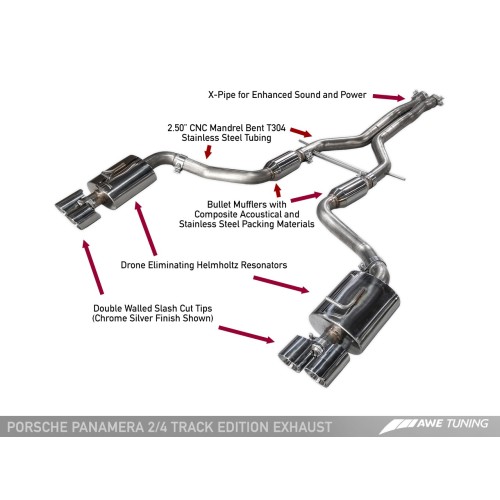 X-Pipe for Enhanced Sound and Power

2.50" CNC Mandrel Bent T304 Stainless Steel Tubing

Bullet Mufflers with Composite Acoustical and Stainless Steel Packing Materials

Drone Eliminating Helmholtz Resonators

Double Walled Slash Cut Tips (Chrome Silver Finish Shown)

PORSCHE PANAMERA 2/4 TRACK EDITION EXHAUST

AWE TUNING